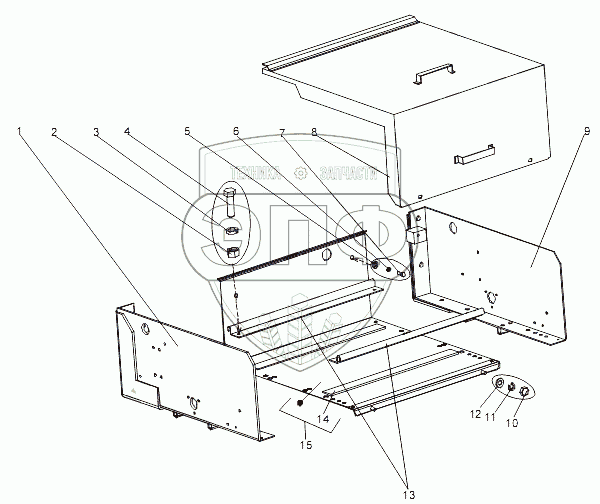 1
2
3
4
5
6
7
8
9
ТЕХНИКА ЗАПЧАСТИ
ЭПФ
12
11
10
14
15
13