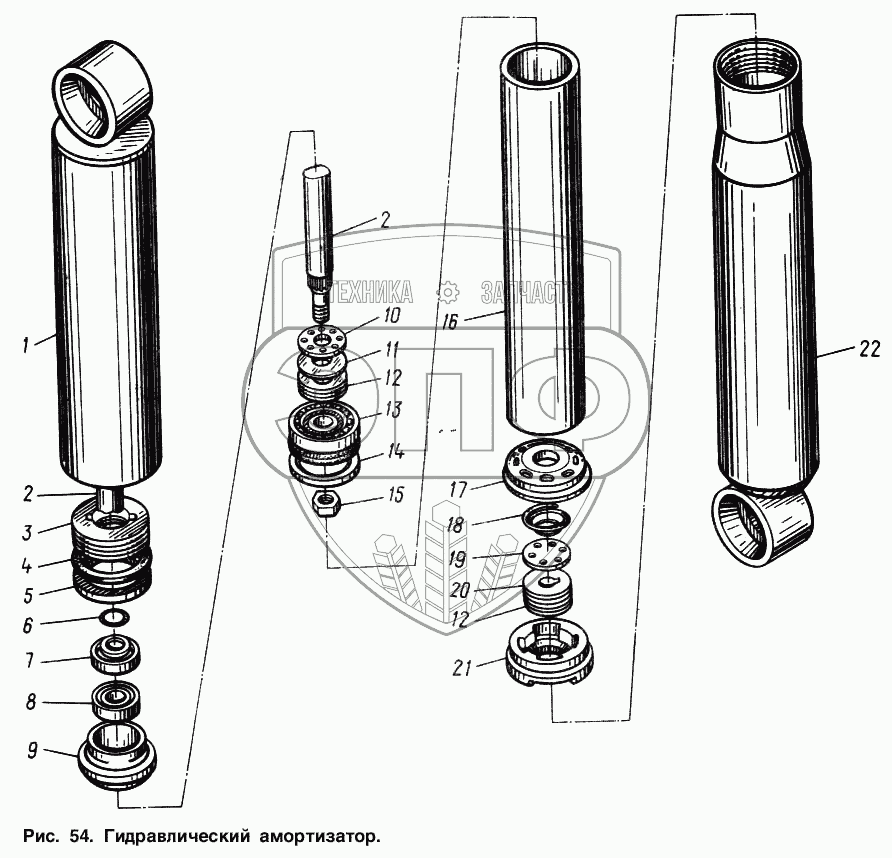 1
2
3
4
5
6
7
8
9
2
10
11
12
13
14
15
16
17
18
19
20
12
21
22
ТЕХНИКА ЗАПЧАСТИ
ЭПФ
Рис. 54. Гидравлический амортизатор.