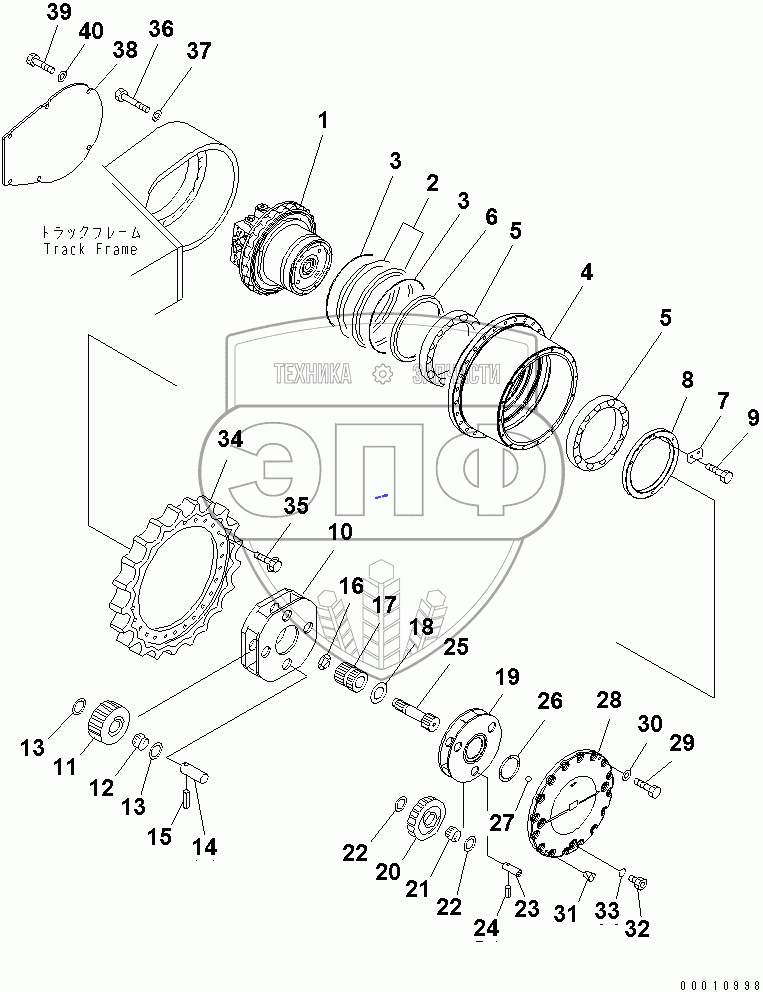 39
40
38
36
37
1
3
2
3
6
5
4
トラックフレーム
Track Frame
ТЕХНИКА ЗАПЧАСТИ
ЭПФ
5
8
7
9
34
35
10
16
17
18
25
19
26
28
30
29
13
11
12
13
15
14
27
22
20
21
22
24
23
31
33
32
00010998